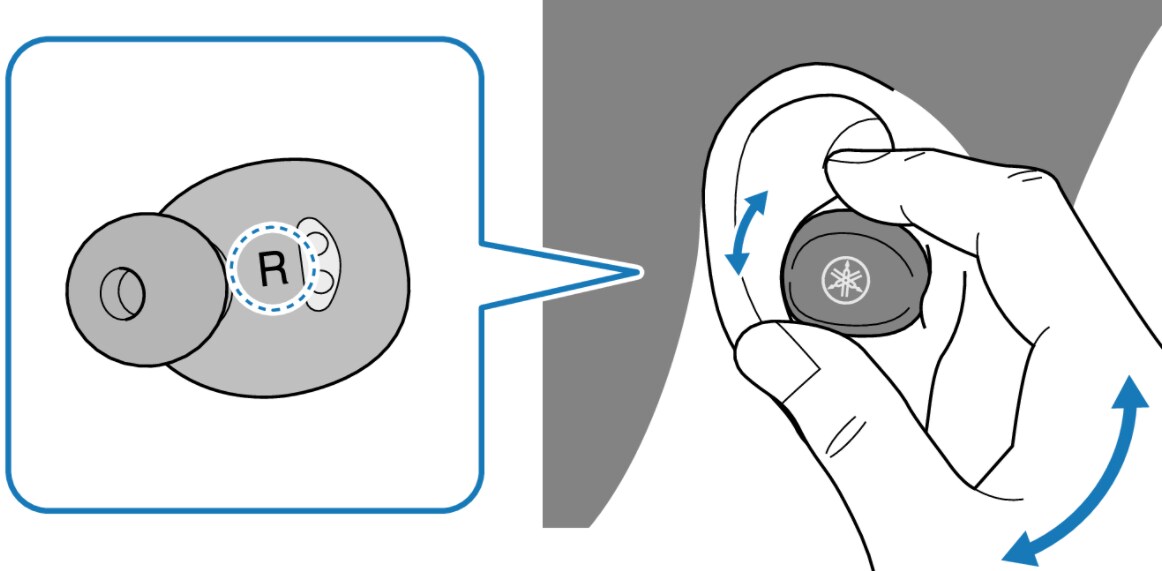 R