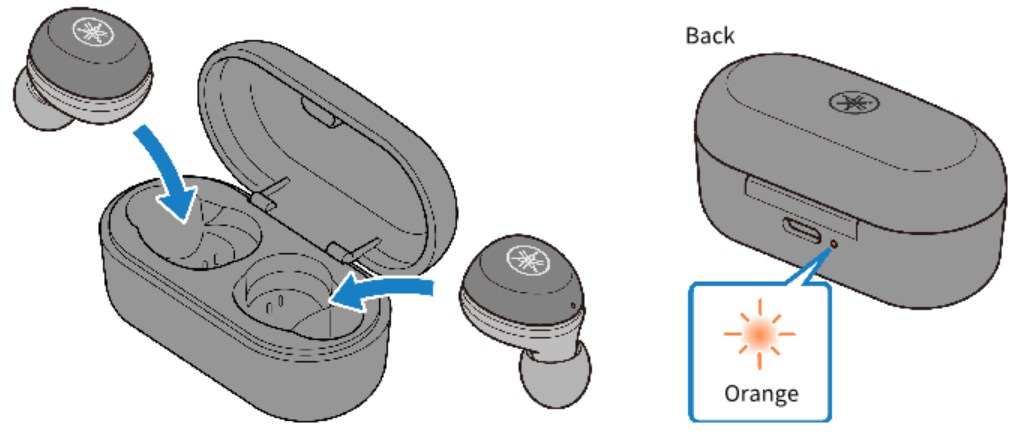 Back

Orange